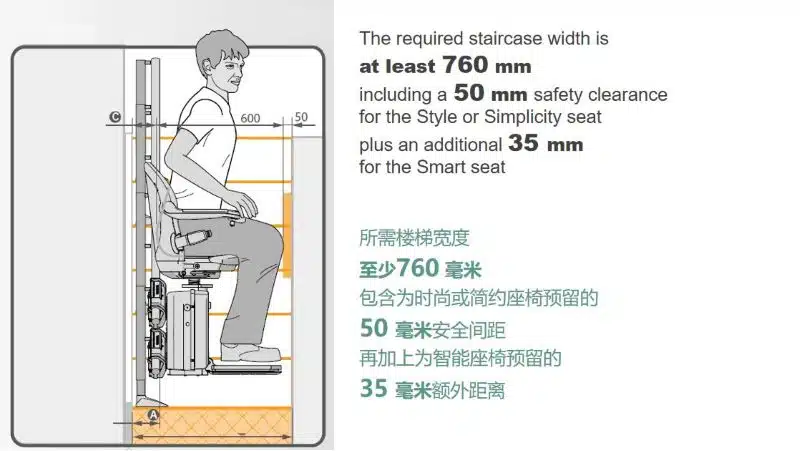 C
600
50
A

The required staircase width is
at least 760 mm
including a 50 mm safety clearance for the Style or Simplicity seat
plus an additional 35 mm
for the Smart seat

所需楼梯宽度
至少760 毫米
包含为时尚或简约座椅预留的
50 毫米安全间距
再加上为智能座椅预留的
35 毫米额外距离