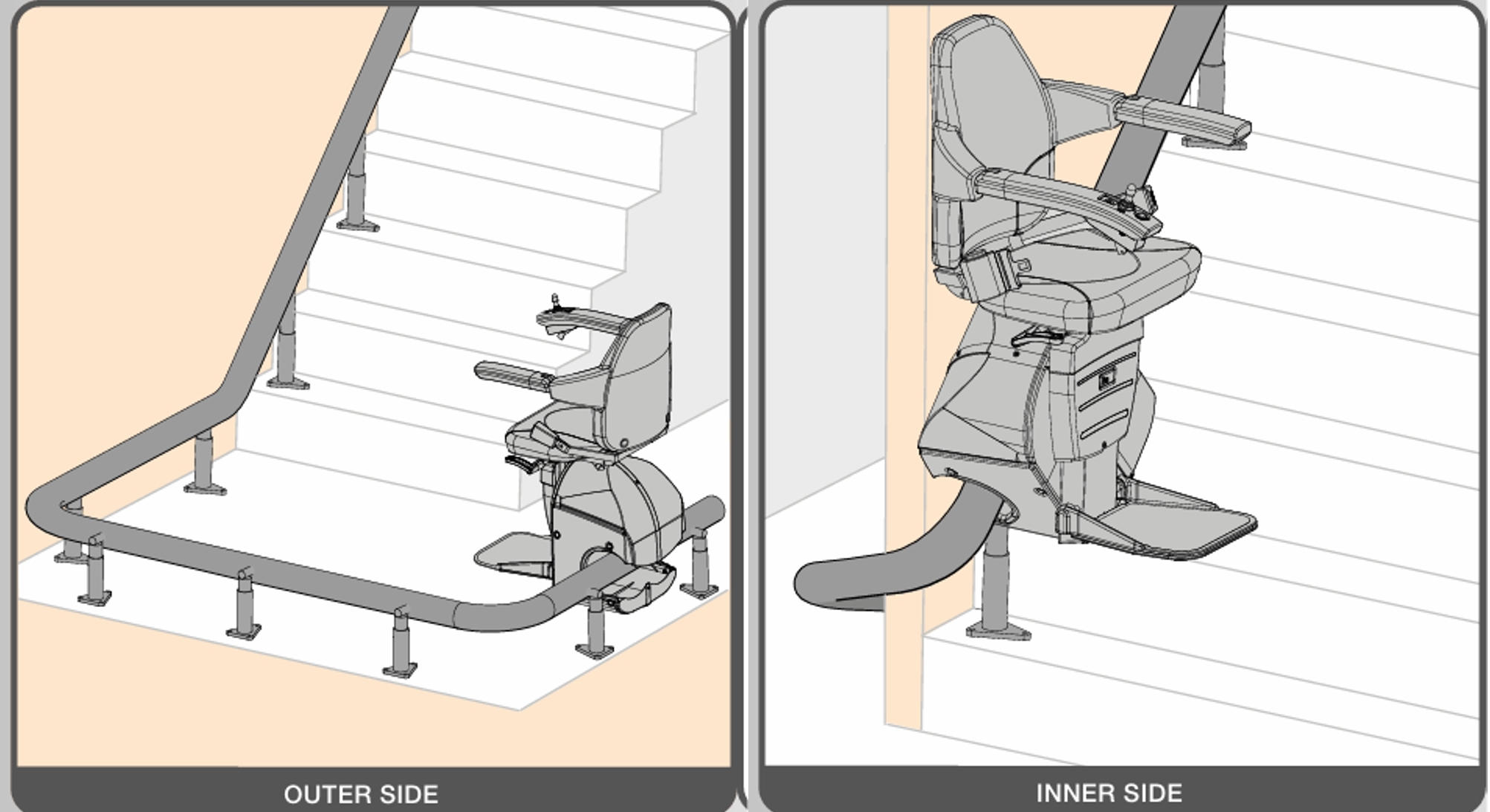 OUTER SIDE

INNER SIDE